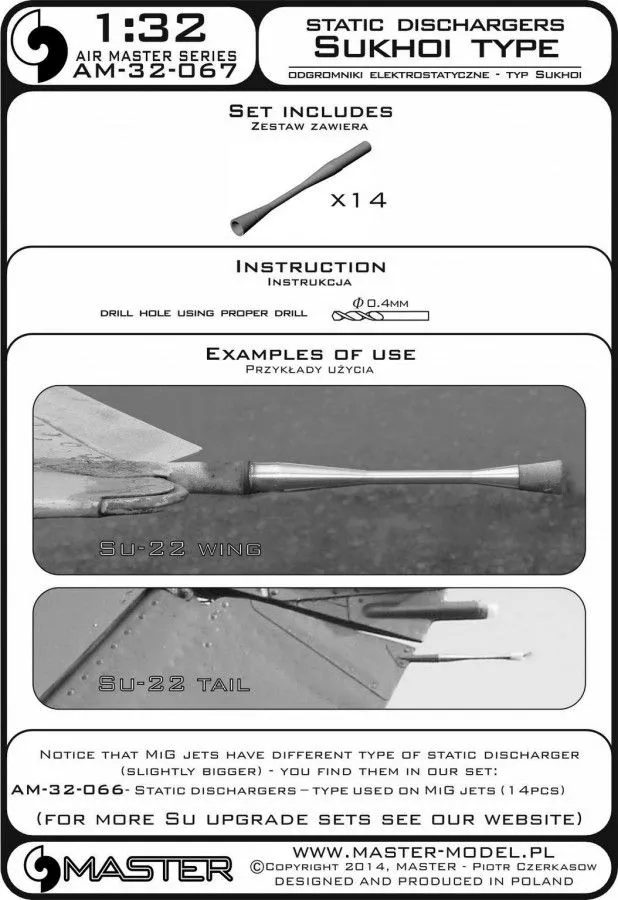 1:32
AIR MASTER SERIES
AM-32-067

STATIC DISCHARGERS
SUKHOI TYPE
ODGROMNIKI ELEKTROSTATYCZNE - TYP SUKHOI

SET INCLUDES
ZESTAW ZAWIERA

X14

INSTRUCTION
INSTRUKCJA

DRILL HOLE USING PROPER DRILL $\phi$ 0.4MM

EXAMPLES OF USE
PRZYKŁADY UŻYCIA

SU-22 WING

SU-22 TAIL

NOTICE THAT MIG JETS HAVE DIFFERENT TYPE OF STATIC DISCHARGER (SLIGHTLY BIGGER) - YOU FIND THEM IN OUR SET:
AM-32-066- STATIC DISCHARGERS – TYPE USED ON MIG JETS (14PCS)

(FOR MORE SU UPGRADE SETS SEE OUR WEBSITE)

MASTER

WWW.MASTER-MODEL.PL
©COPYRIGHT 2014, MASTER - PIOTR CZERKASOW
DESIGNED AND PRODUCED IN POLAND