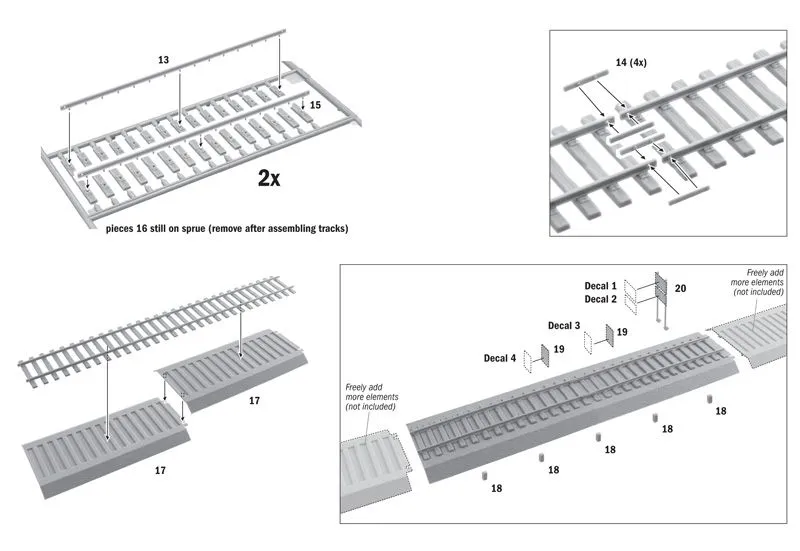 13

15

2x

pieces 16 still on sprue (remove after assembling tracks)

14 (4x)

17

17

Decal 1
Decal 2

20

Freely add more elements (not included)

Decal 3

19

Decal 4

19

Freely add more elements (not included)

18

18

18

18

18