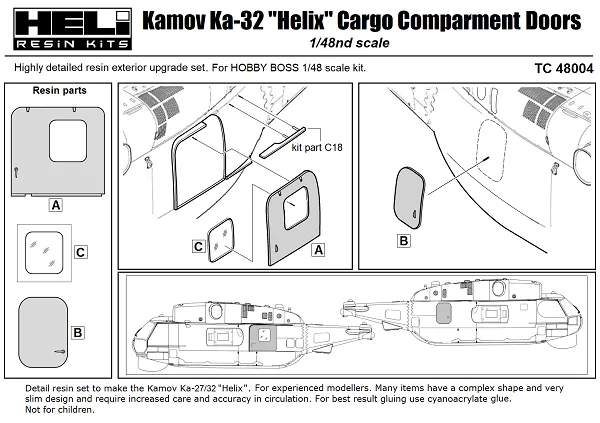 HELI
RESIN KITS

Kamov Ka-32 "Helix" Cargo Comparment Doors
1/48nd scale

Highly detailed resin exterior upgrade set. For HOBBY BOSS 1/48 scale kit.
TC 48004

Resin parts

A

C

B

kit part C18

C

A

B

Detail resin set to make the Kamov Ka-27/32 "Helix". For experienced modellers. Many items have a complex shape and very slim design and require increased care and accuracy in circulation. For best result gluing use cyanoacrylate glue.
Not for children.