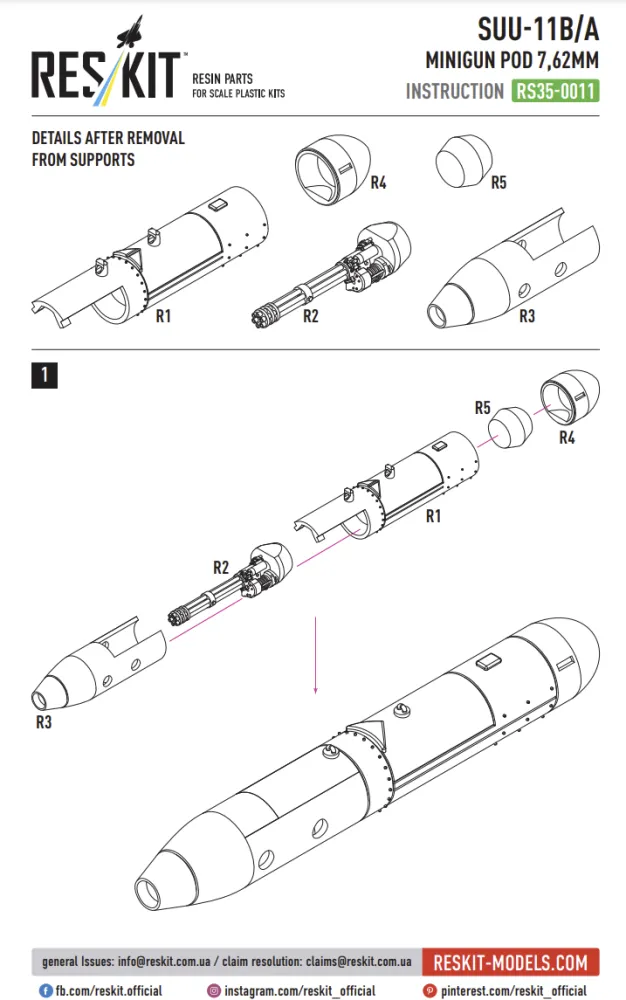 RES/KIT™
RESIN PARTS
FOR SCALE PLASTIC KITS

SUU-11B/A
MINIGUN POD 7,62MM
INSTRUCTION RS35-0011

DETAILS AFTER REMOVAL FROM SUPPORTS

R4
R5
R1
R2
R3

1

R5
R4
R1
R2
R3

general Issues: info@reskit.com.ua / claim resolution: claims@reskit.com.ua
RESKIT-MODELS.COM
fb.com/reskit.official
instagram.com/reskit_official
pinterest.com/reskit_official