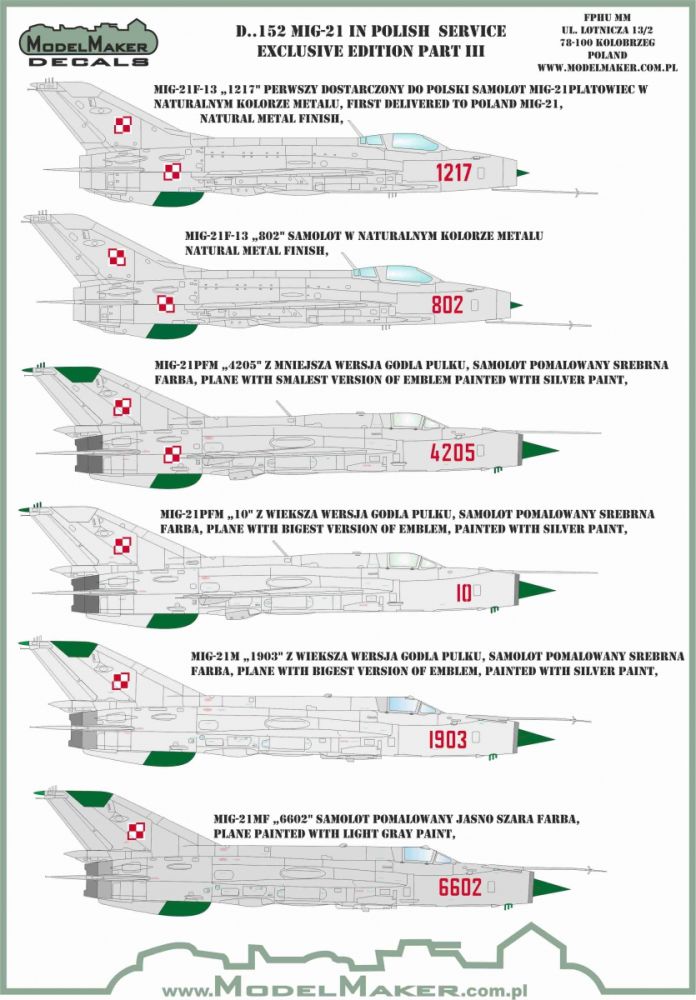 MODELMAKER
DECALS

D..152 MIG-21 IN POLISH SERVICE
EXCLUSIVE EDITION PART III

FPHU MM
UL. LOTNICZA 13/2
78-100 KOLOBRZEG
POLAND
WWW.MODELMAKER.COM.PL

MIG-21F-13 „1217" PERWSZY DOSTARCZONY DO POLSKI SAMOLOT MIG-21PLATOWIEC W NATURALNYM KOLORZE METALU, FIRST DELIVERED TO POLAND MIG-21, NATURAL METAL FINISH,

1217

MIG-21F-13 „802" SAMOLOT W NATURALNYM KOLORZE METALU NATURAL METAL FINISH,

802

MIG-21PFM „4205" Z MNIEJSZA WERSJA GODLA PULKU, SAMOLOT POMALOWANY SREBRNA FARBA, PLANE WITH SMALEST VERSION OF EMBLEM PAINTED WITH SILVER PAINT,

4205

MIG-21PFM „10" Z WIEKSZA WERSJA GODLA PULKU, SAMOLOT POMALOWANY SREBRNA FARBA, PLANE WITH BIGEST VERSION OF EMBLEM, PAINTED WITH SILVER PAINT,

10

MIG-21M „1903" Z WIEKSZA WERSJA GODLA PULKU, SAMOLOT POMALOWANY SREBRNA FARBA, PLANE WITH BIGEST VERSION OF EMBLEM, PAINTED WITH SILVER PAINT,

1903

MIG-21MF „6602" SAMOLOT POMALOWANY JASNO SZARA FARBA, PLANE PAINTED WITH LIGHT GRAY PAINT,

6602

www.MODELMAKER.com.pl