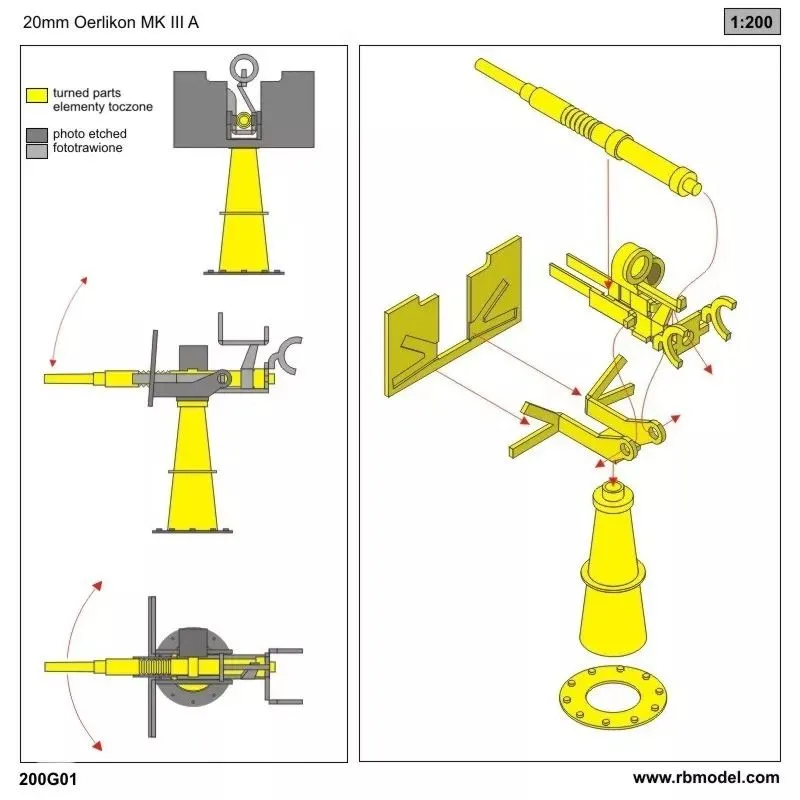 20mm Oerlikon MK III A

1:200

turned parts
elementy toczone

photo etched
fototrawione

200G01

www.rbmodel.com