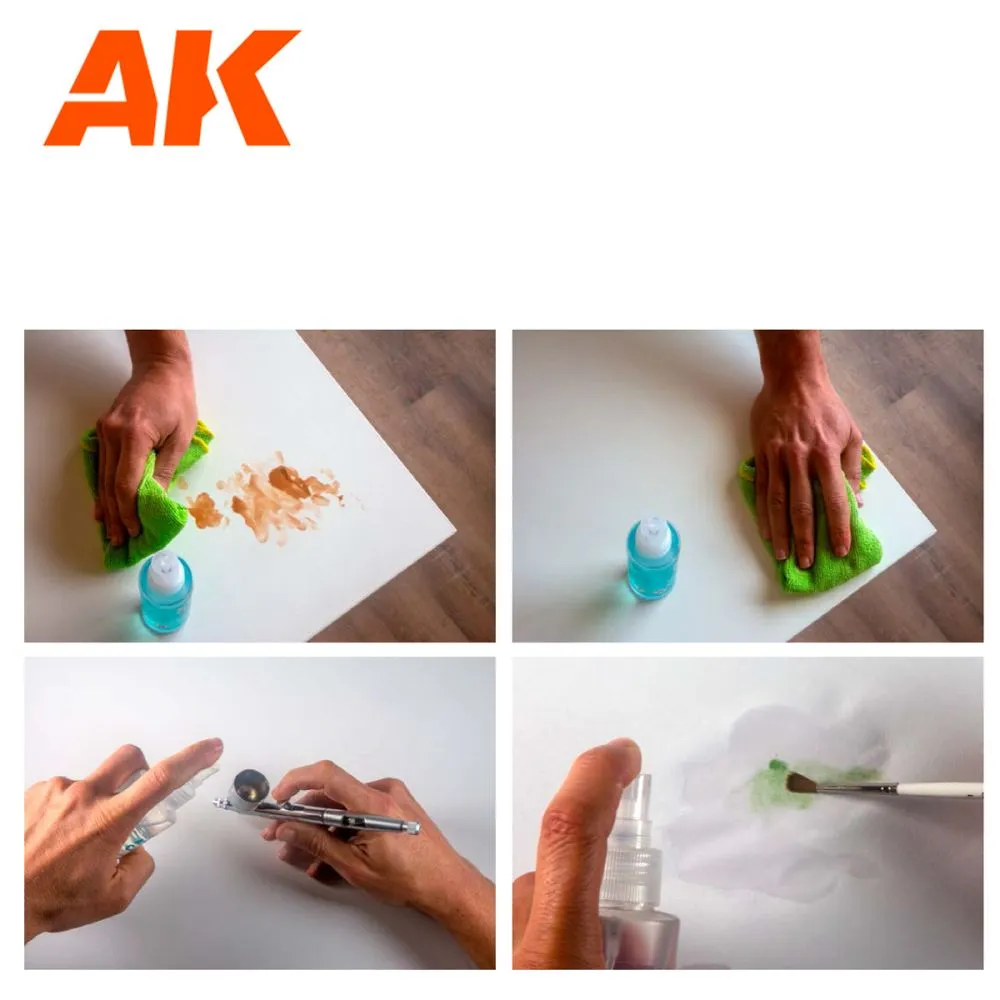 AK