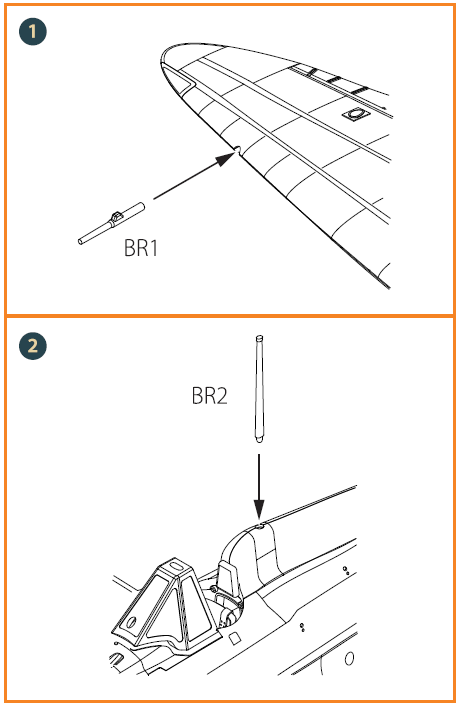 1

BR1

2

BR2