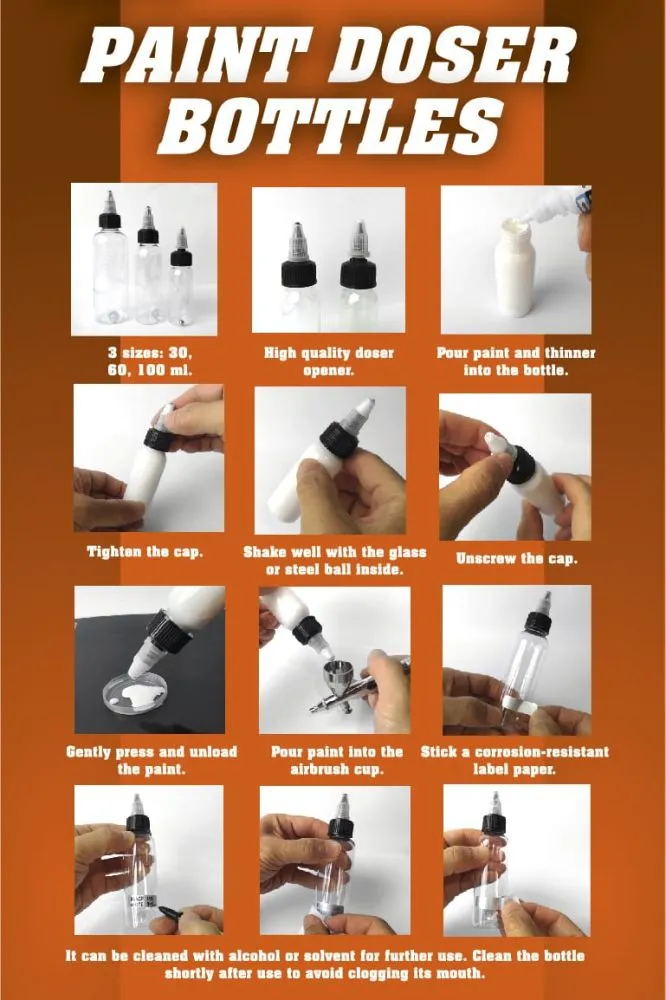 PAINT DOSER BOTTLES

3 sizes: 30, 60, 100 ml.

High quality doser opener.

Pour paint and thinner into the bottle.

Tighten the cap.

Shake well with the glass or steel ball inside.

Unscrew the cap.

Gently press and unload the paint.

Pour paint into the airbrush cup.

Stick a corrosion-resistant label paper.

It can be cleaned with alcohol or solvent for further use. Clean the bottle shortly after use to avoid clogging its mouth.