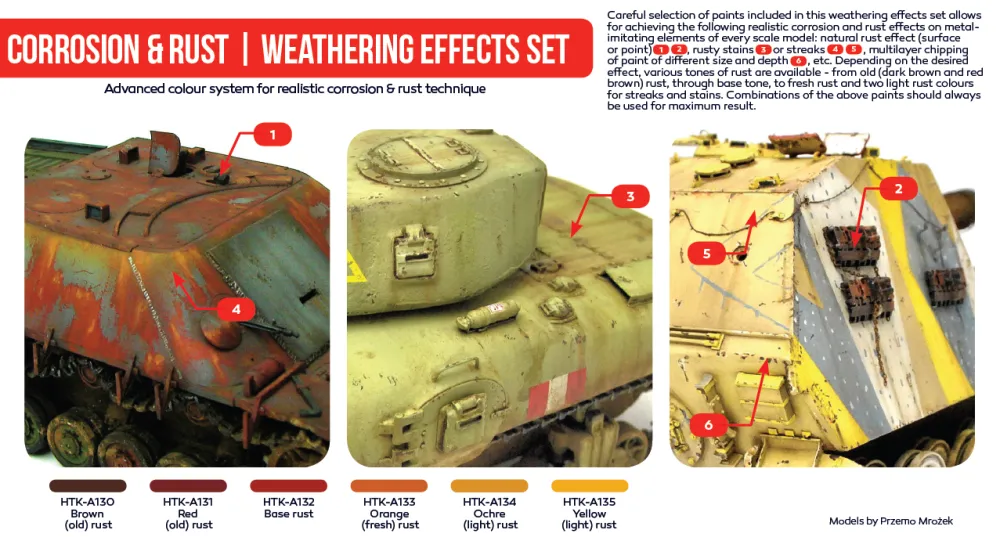 CORROSION & RUST | WEATHERING EFFECTS SET

Advanced colour system for realistic corrosion & rust technique

Careful selection of paints included in this weathering effects set allows for achieving the following realistic corrosion and rust effects on metal-imitating elements of every scale model: natural rust effect (surface or point) 1 2, rusty stains 3 or streaks 4 5, multilayer chipping of paint of different size and depth 6, etc. Depending on the desired effect, various tones of rust are available - from old (dark brown and red brown) rust, through base tone, to fresh rust and two light rust colours for streaks and stains. Combinations of the above paints should always be used for maximum result.

1

4

3

2

5

6

HTK-A130
Brown
(old) rust

HTK-A131
Red
(old) rust

HTK-A132
Base rust

HTK-A133
Orange
(fresh) rust

HTK-A134
Ochre
(light) rust

HTK-A135
Yellow
(light) rust

Models by Przemo Mrożek