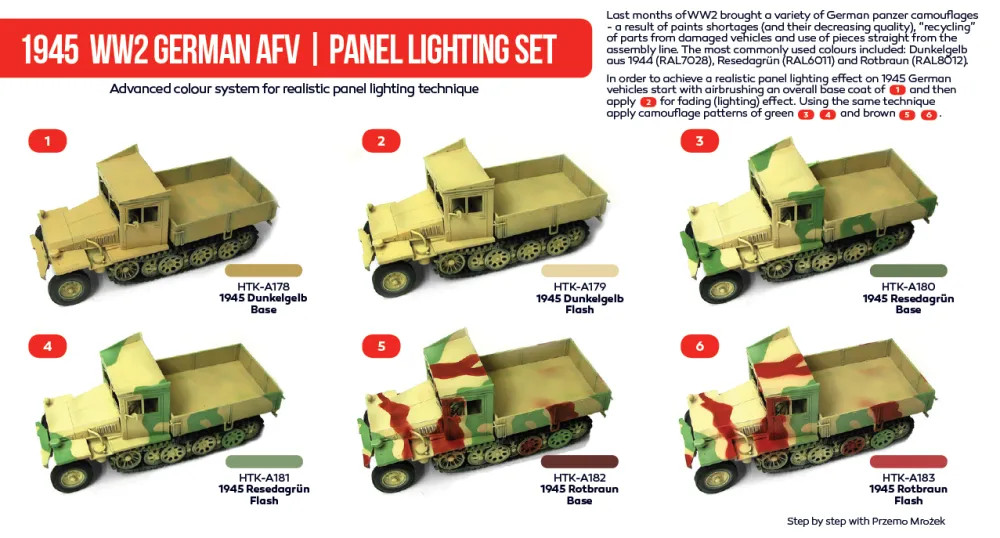 1945 WW2 GERMAN AFV | PANEL LIGHTING SET

Advanced colour system for realistic panel lighting technique

Last months of WW2 brought a variety of German panzer camouflages - a result of paints shortages (and their decreasing quality), "recycling" of parts from damaged vehicles and use of pieces straight from the assembly line. The most commonly used colours included: Dunkelgelb aus 1944 (RAL7028), Resedagrün (RAL6011) and Rotbraun (RAL8012).

In order to achieve a realistic panel lighting effect on 1945 German vehicles start with airbrushing an overall base coat of 1 and then apply 2 for fading (lighting) effect. Using the same technique apply camouflage patterns of green 3 4 and brown 5 6.

1

HTK-A178
1945 Dunkelgelb
Base

2

HTK-A179
1945 Dunkelgelb
Flash

3

HTK-A180
1945 Resedagrün
Base

4

HTK-A181
1945 Resedagrün
Flash

5

HTK-A182
1945 Rotbraun
Base

6

HTK-A183
1945 Rotbraun
Flash

Step by step with Przemo Mrożek