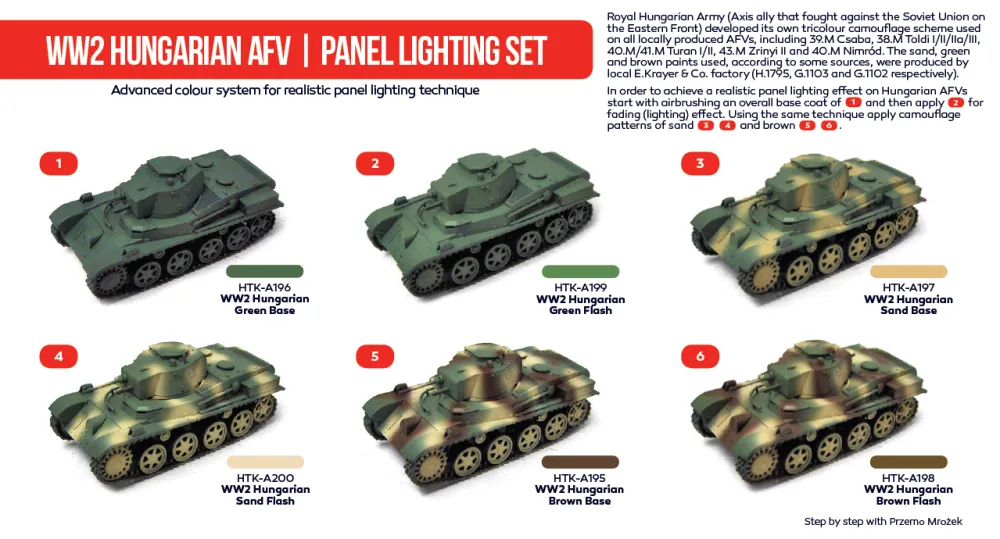 WW2 HUNGARIAN AFV | PANEL LIGHTING SET

Advanced colour system for realistic panel lighting technique

Royal Hungarian Army (Axis ally that fought against the Soviet Union on the Eastern Front) developed its own tricolour camouflage scheme used on all locally produced AFVs, including 39.M Csaba, 38.M Toldi I/II/IIa/III, 40.M/41.M Turan I/II, 43.M Zrinyi II and 40.M Nimród. The sand, green and brown paints used, according to some sources, were produced by local E.Krayer & Co. factory (H.1795, G.1103 and G.1102 respectively).

In order to achieve a realistic panel lighting effect on Hungarian AFVs start with airbrushing an overall base coat of 1 and then apply 2 for fading (lighting) effect. Using the same technique apply camouflage patterns of sand 3 4 and brown 5 6.

1

HTK-A196
WW2 Hungarian
Green Base

2

HTK-A199
WW2 Hungarian
Green Flash

3

HTK-A197
WW2 Hungarian
Sand Base

4

HTK-A200
WW2 Hungarian
Sand Flash

5

HTK-A195
WW2 Hungarian
Brown Base

6

HTK-A198
WW2 Hungarian
Brown Flash

Step by step with Przemo Mrożek