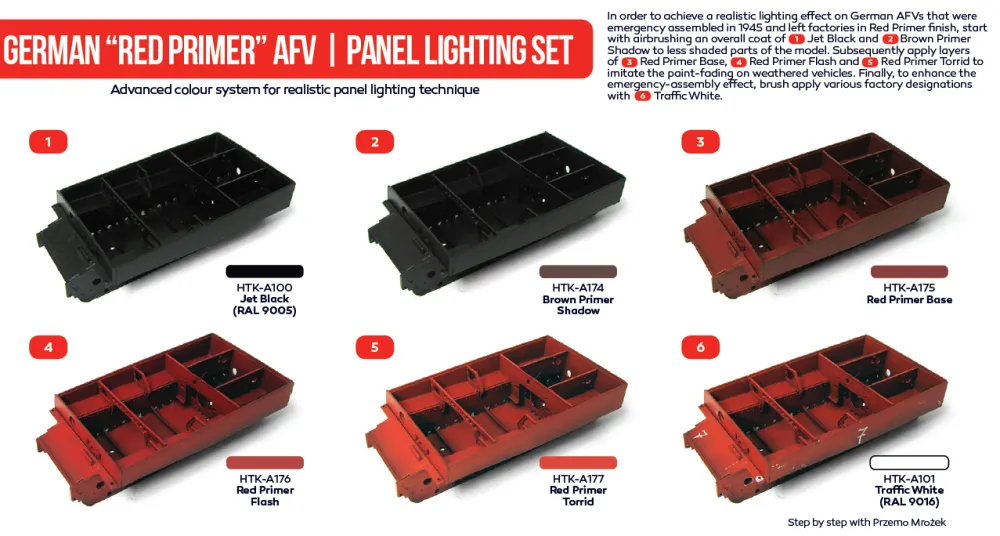 GERMAN "RED PRIMER" AFV | PANEL LIGHTING SET

Advanced colour system for realistic panel lighting technique

In order to achieve a realistic lighting effect on German AFVs that were emergency assembled in 1945 and left factories in Red Primer finish, start with airbrushing an overall coat of 1 Jet Black and 2 Brown Primer Shadow to less shaded parts of the model. Subsequently apply layers of 3 Red Primer Base, 4 Red Primer Flash and 5 Red Primer Torrid to imitate the paint-fading on weathered vehicles. Finally, to enhance the emergency-assembly effect, brush apply various factory designations with 6 Traffic White.

1

HTK-A100
Jet Black
(RAL 9005)

2

HTK-A174
Brown Primer
Shadow

3

HTK-A175
Red Primer Base

4

HTK-A176
Red Primer
Flash

5

HTK-A177
Red Primer
Torrid

6

HTK-A101
Traffic White
(RAL 9016)

Step by step with Przemo Mrożek