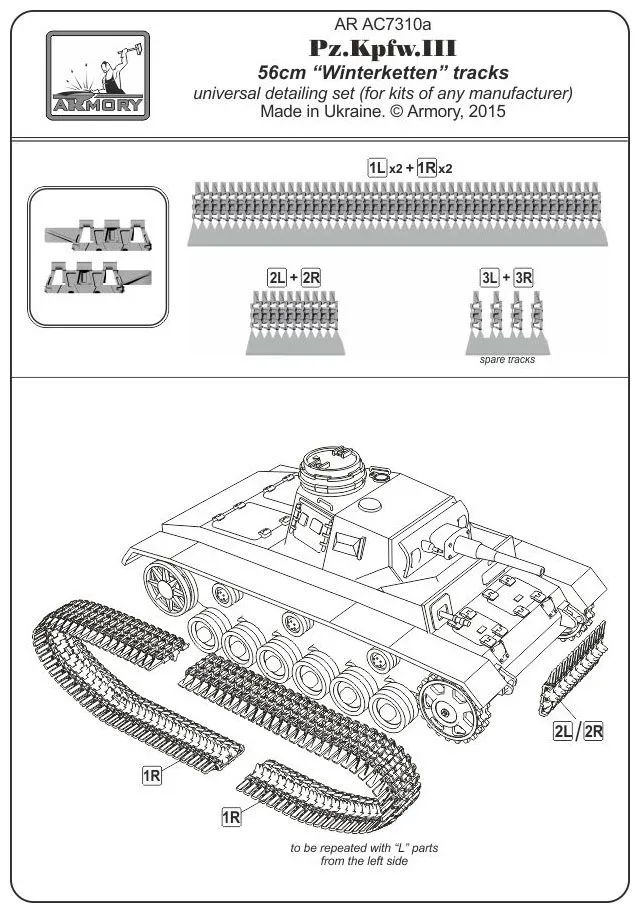 ARMORY

AR AC7310a
Pz.Kpfw.III
56cm "Winterketten" tracks
universal detailing set (for kits of any manufacturer)
Made in Ukraine. © Armory, 2015

1L x2 + 1R x2

2L + 2R

3L + 3R
spare tracks

2L / 2R

1R

1R

to be repeated with "L" parts from the left side