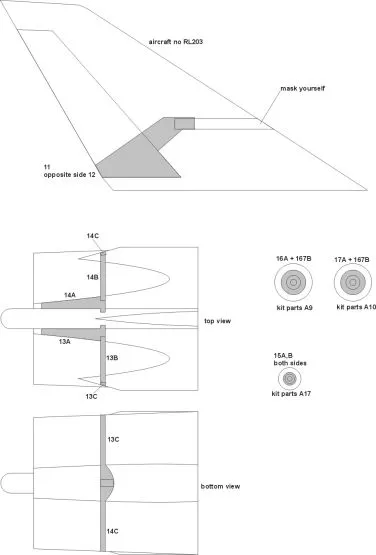 aircraft no RL203

mask yourself

11
opposite side 12

14C

14B

14A

top view

13A

13B

13C

16A + 167B

kit parts A9

17A + 167B

kit parts A10

15A,B
both sides

kit parts A17

13C

bottom view

14C