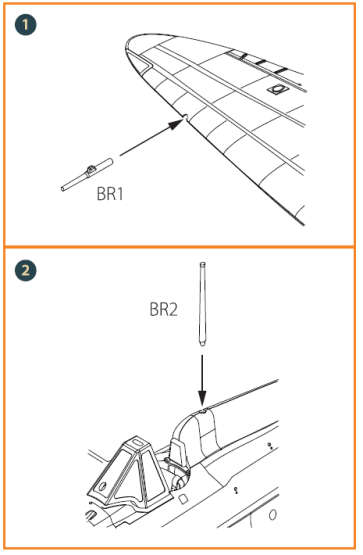 1

BR1

2

BR2