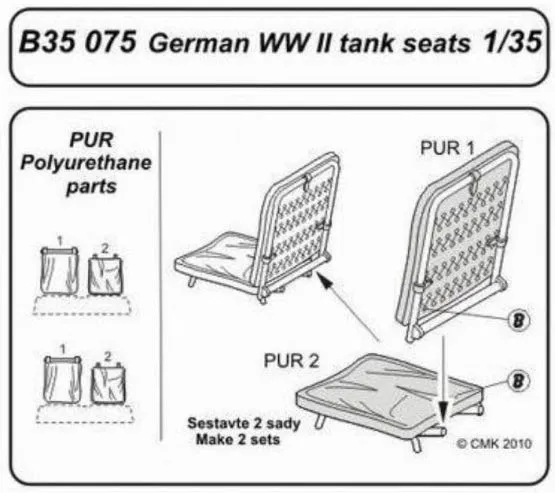 B35 075 German WW II tank seats 1/35

PUR
Polyurethane
parts

1 2

1 2

PUR 1

B

PUR 2

B

Sestavte 2 sady
Make 2 sets

© CMK 2010