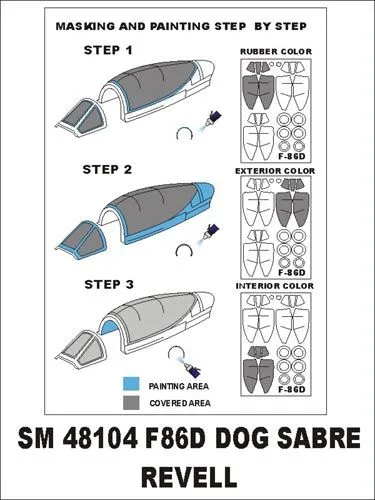 MASKING AND PAINTING STEP BY STEP

STEP 1

RUBBER COLOR

F-86D

STEP 2

EXTERIOR COLOR

F-86D

STEP 3

INTERIOR COLOR

F-86D

PAINTING AREA

COVERED AREA

SM 48104 F86D DOG SABRE

REVELL