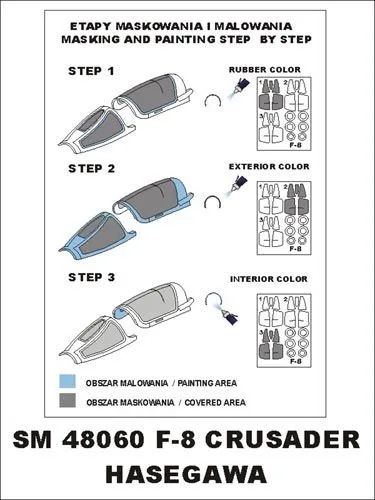 ETAPY MASKOWANIA I MALOWANIA
MASKING AND PAINTING STEP BY STEP

STEP 1

RUBBER COLOR

1 2 3

F-8

STEP 2

EXTERIOR COLOR

1 2 3

F-8

STEP 3

INTERIOR COLOR

1 2 3

F-8

OBSZAR MALOWANIA / PAINTING AREA

OBSZAR MASKOWANIA / COVERED AREA

SM 48060 F-8 CRUSADER
HASEGAWA